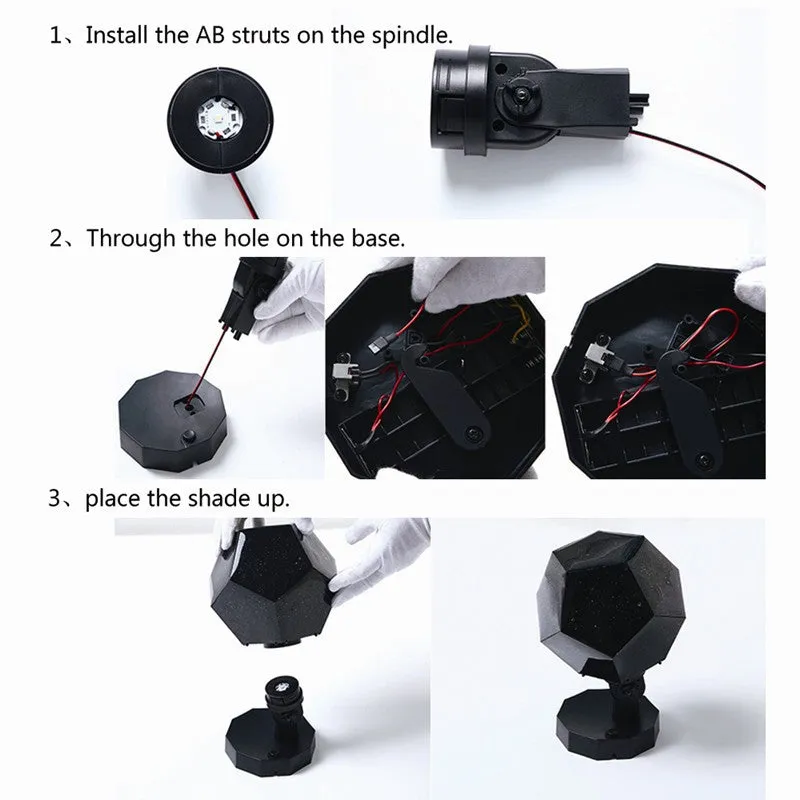 1、Install the AB struts on the spindle.

2、Through the hole on the base.

3、place the shade up.